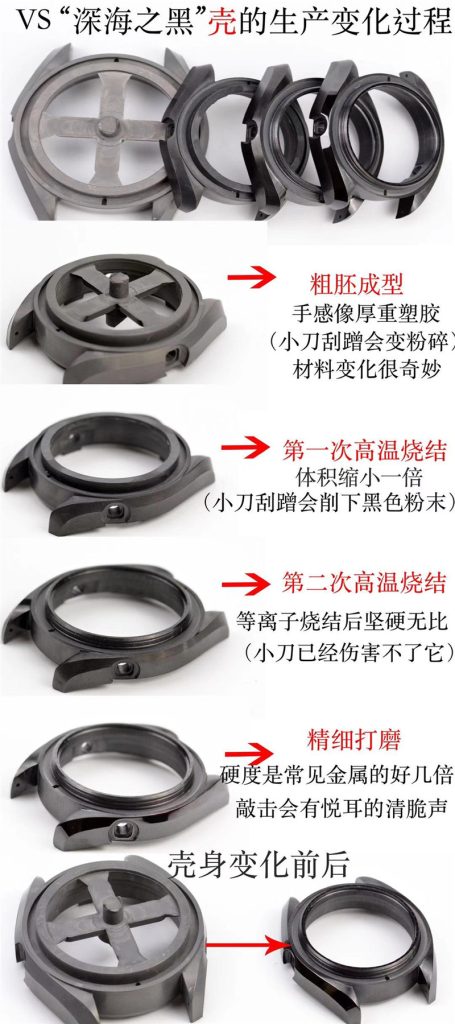 VS“深海之黑”壳的生产变化过程

粗胚成型
手感像厚重塑胶
（小刀刮蹭会变粉碎）
材料变化很奇妙

第一次高温烧结
体积缩小一倍
（小刀刮蹭会削下黑色粉末）

第二次高温烧结
等离子烧结后坚硬无比
（小刀已经伤害不了它）

精细打磨
硬度是常见金属的好几倍
敲击会有悦耳的清脆声

壳身变化前后